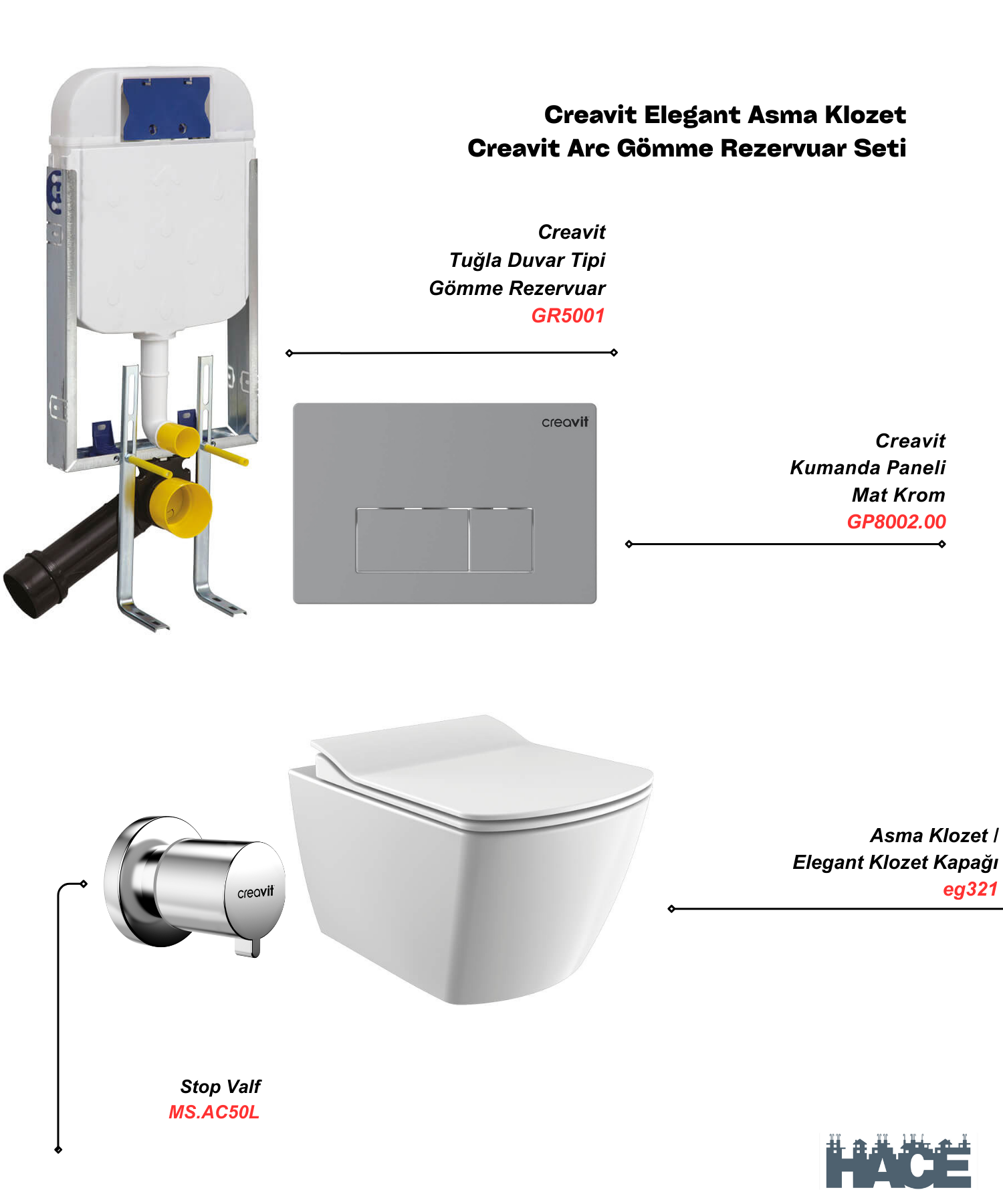 Creavit Elegant Asma Klozet
Creavit Arc Gömme Rezervuar Seti

Creavit
Tuğla Duvar Tipi
Gömme Rezervuar
GR5001

creavit

Creavit
Kumanda Paneli
Mat Krom
GP8002.00

creavit

Asma Klozet /
Elegant Klozet Kapağı
eg321

Stop Valf
MS.AC50L

HACE